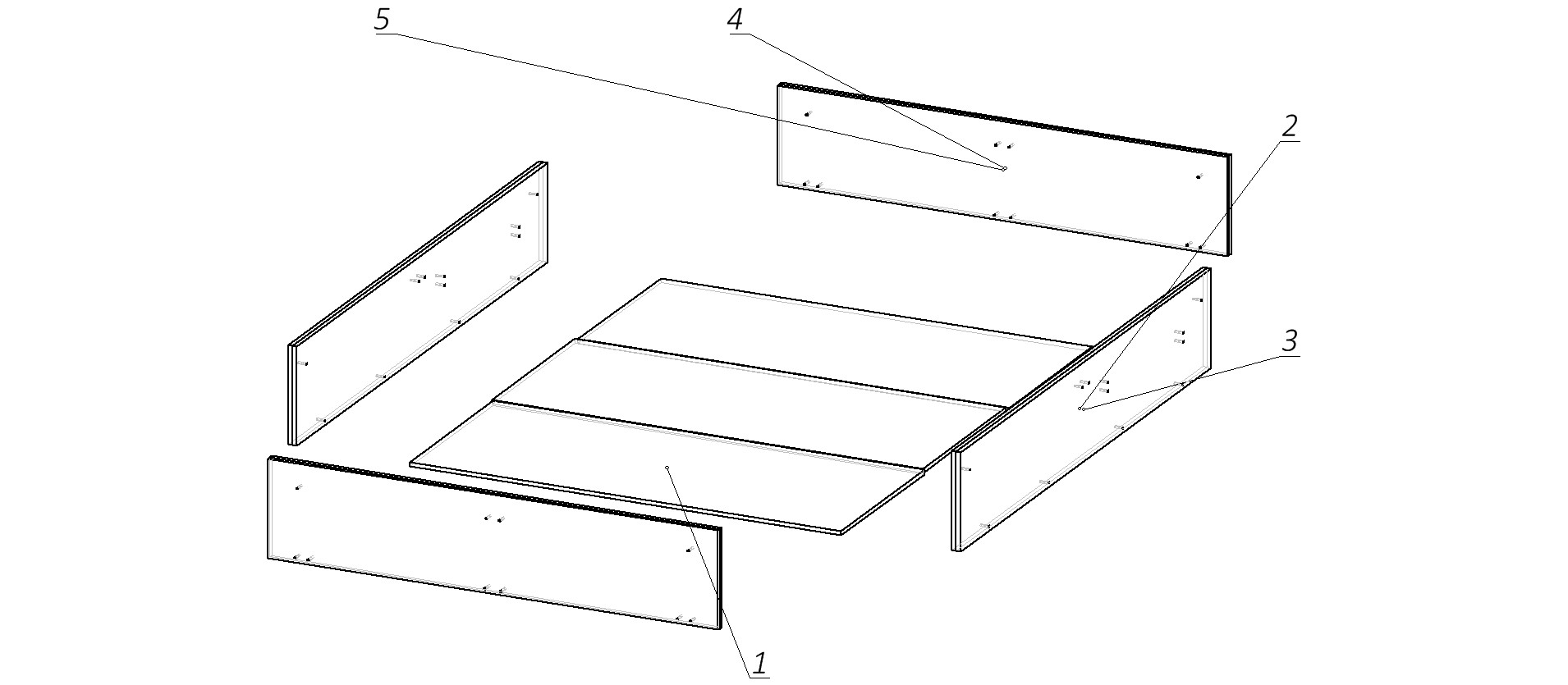 5
4
2
3
1